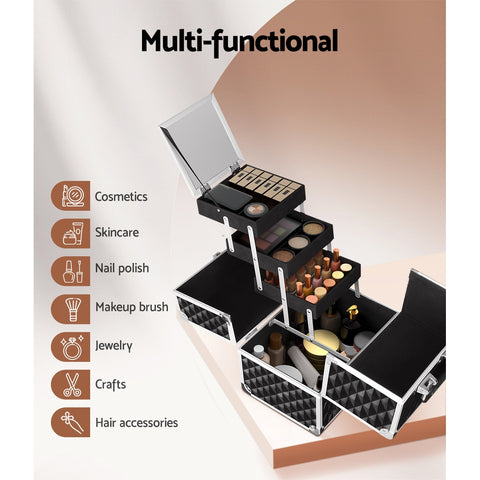 Multi-functional

Cosmetics

Skincare

Nail polish

Makeup brush

Jewelry

Crafts

Hair accessories