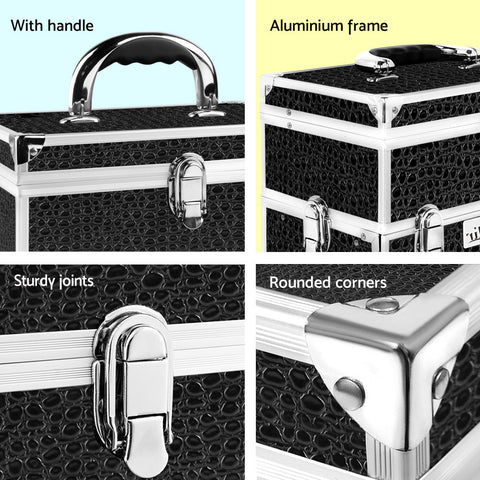 With handle

Aluminium frame

Sturdy joints

Rounded corners